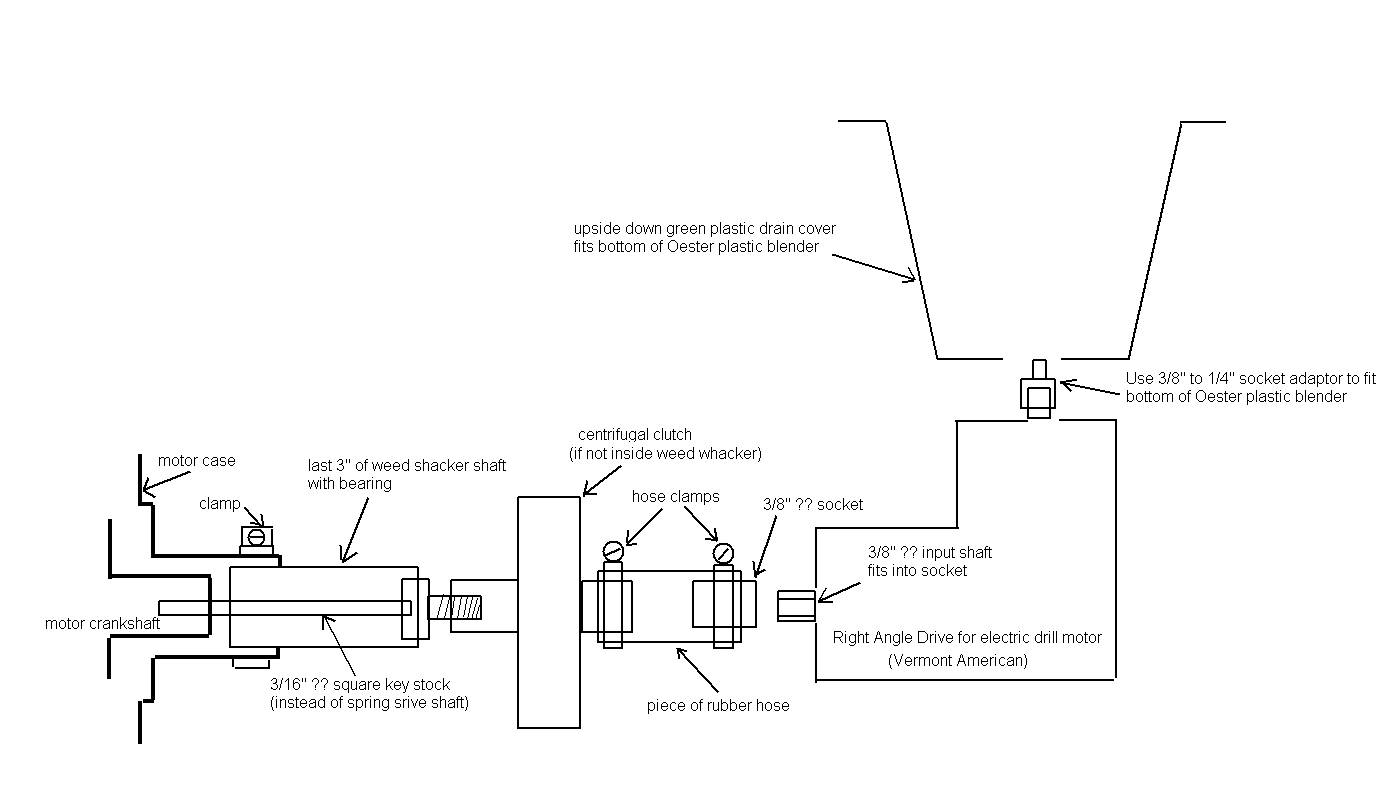 upside down green plastic drain cover
fits bottom of Oester plastic blender

Use 3/8" to 1/4" socket adaptor to fit
bottom of Oester plastic blender

centrifugal clutch
(if not inside weed whacker)

motor case

last 3" of weed shacker shaft
with bearing

clamp

hose clamps

3/8" ?? socket

3/8" ?? input shaft
fits into socket

motor crankshaft

Right Angle Drive for electric drill motor
(Vermont American)

3/16" ?? square key stock
(instead of spring srive shaft)

piece of rubber hose